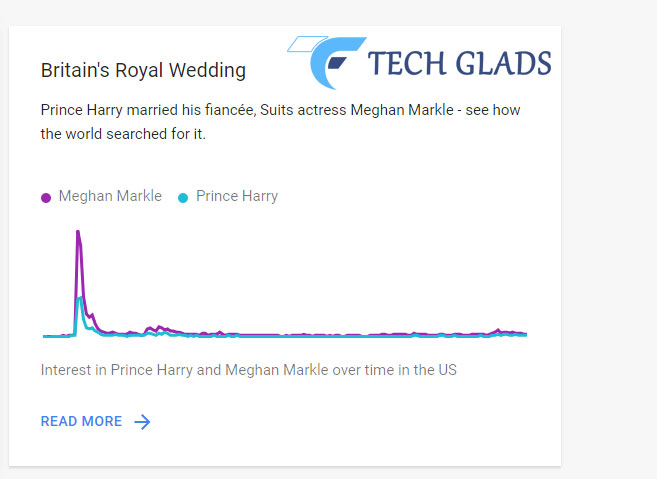 Britain's Royal Wedding

TECH GLADS

Prince Harry married his fiancée, Suits actress Meghan Markle - see how the world searched for it.

Meghan Markle Prince Harry

Interest in Prince Harry and Meghan Markle over time in the US

READ MORE